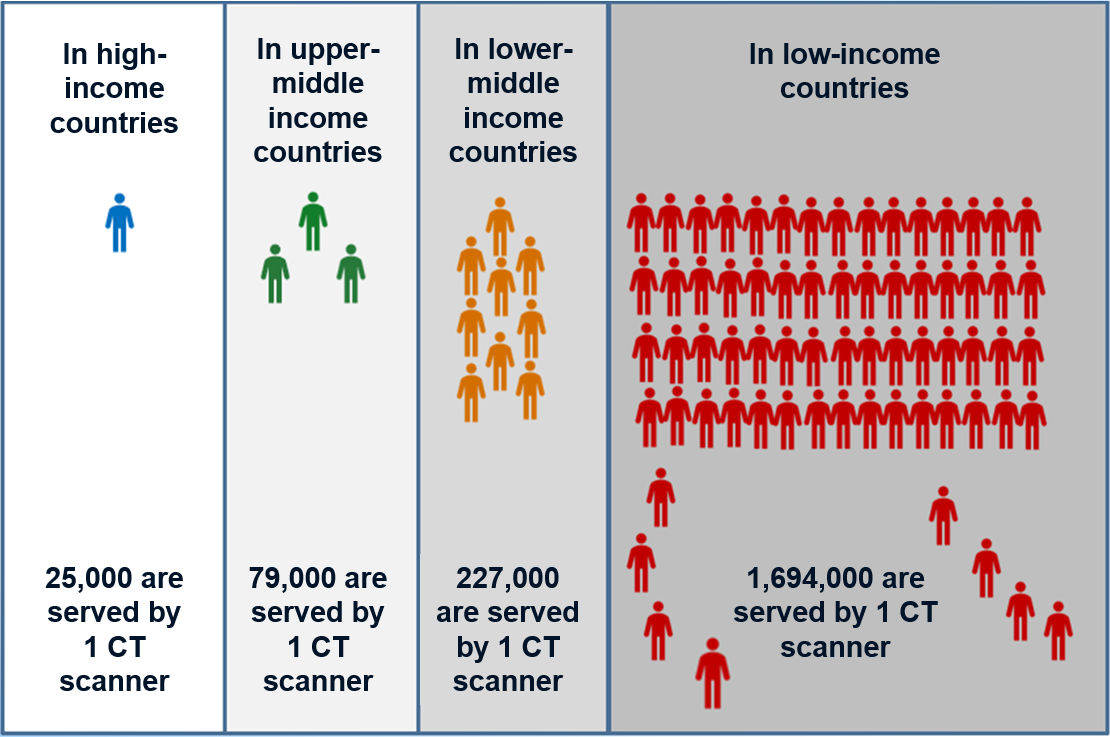 In high-income countries

25,000 are served by 1 CT scanner

In upper-middle income countries

79,000 are served by 1 CT scanner

In lower-middle income countries

227,000 are served by 1 CT scanner

In low-income countries

1,694,000 are served by 1 CT scanner