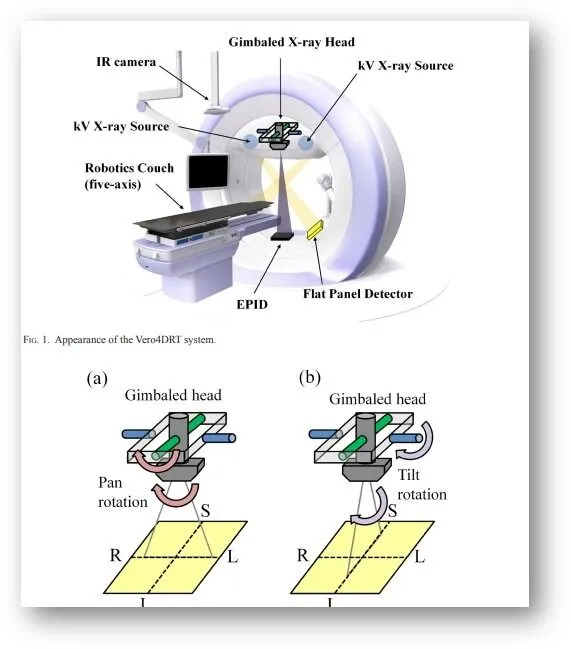 Gimbaled X-ray Head

IR camera

kV X-ray Source

kV X-ray Source

Robotics Couch (five-axis)

EPID

Flat Panel Detector

FIG. 1. Appearance of the Vero4DRT system.

(a)

Gimbaled head

Pan rotation

S

R

L

I

(b)

Gimbaled head

Tilt rotation

S

R

L

I